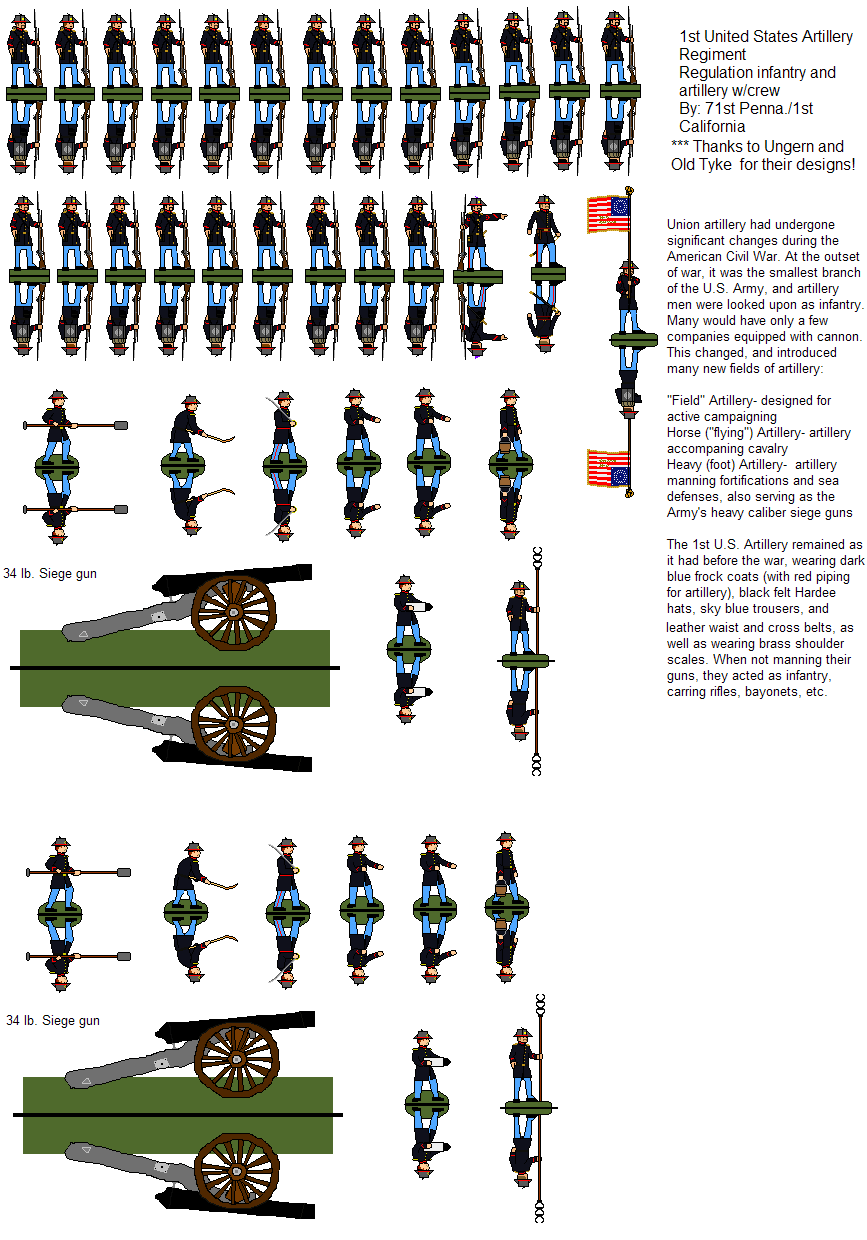 1st United States Artillery Regiment
Regulation infantry and artillery w/crew
By: 71st Penna./1st California
*** Thanks to Ungern and Old Tyke for their designs!

Union artillery had undergone significant changes during the American Civil War. At the outset of war, it was the smallest branch of the U.S. Army, and artillery men were looked upon as infantry. Many would have only a few companies equipped with cannon. This changed, and introduced many new fields of artillery:

"Field" Artillery- designed for active campaigning
Horse ("flying") Artillery- artillery accompaning cavalry
Heavy (foot) Artillery- artillery manning fortifications and sea defenses, also serving as the Army's heavy caliber siege guns

The 1st U.S. Artillery remained as it had before the war, wearing dark blue frock coats (with red piping for artillery), black felt Hardee hats, sky blue trousers, and leather waist and cross belts, as well as wearing brass shoulder scales. When not manning their guns, they acted as infantry, carring rifles, bayonets, etc.

34 lb. Siege gun

34 lb. Siege gun